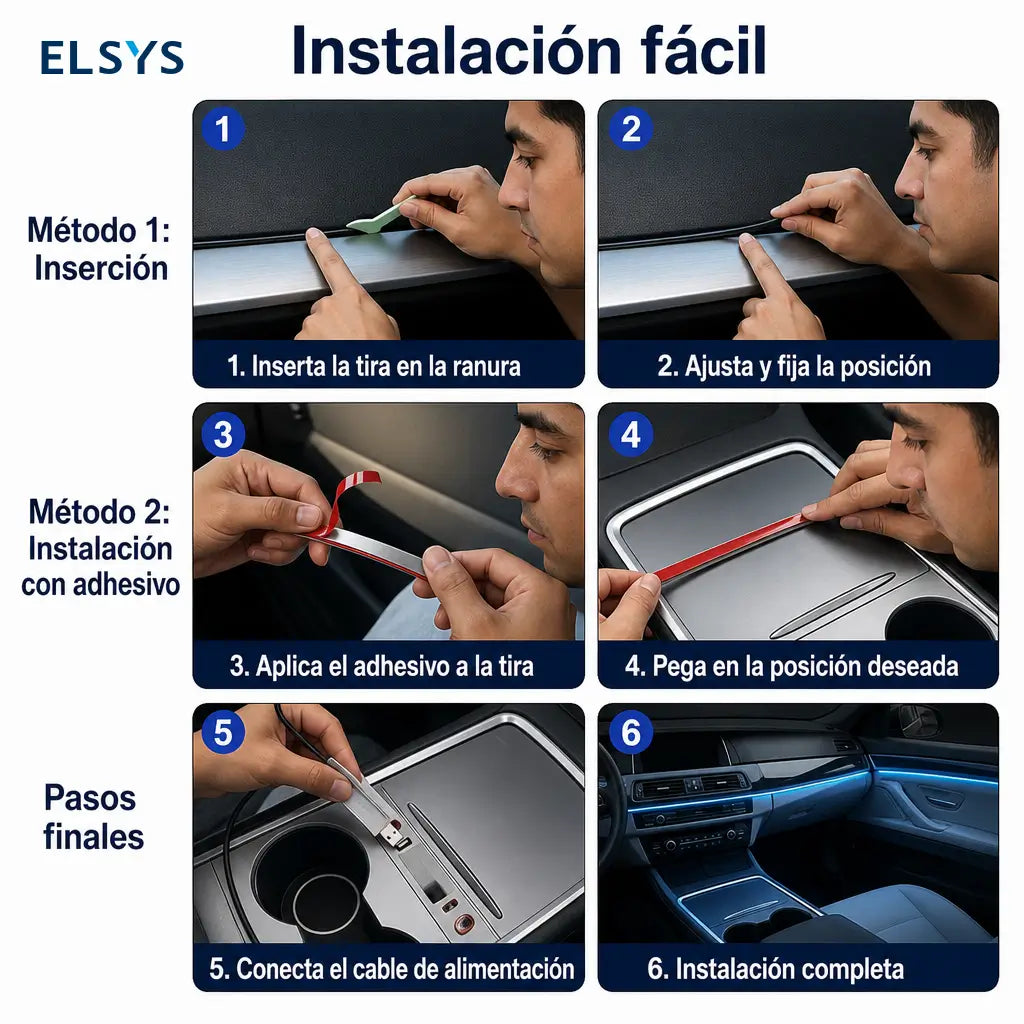 ELSYS

Instalación fácil

Método 1: Inserción

1

1. Inserta la tira en la ranura

2

2. Ajusta y fija la posición

Método 2: Instalación con adhesivo

3

3. Aplica el adhesivo a la tira

4

4. Pega en la posición deseada

Pasos finales

5

5. Conecta el cable de alimentación

6

6. Instalación completa